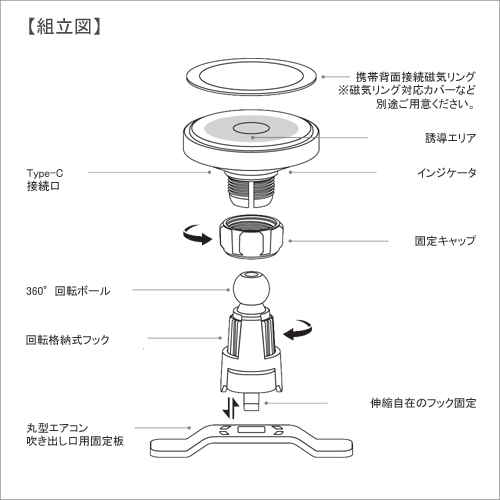 【組立図】

携帯背面接続磁気リング
※磁気リング対応カバーなど
別途ご用意ください。

誘導エリア

Type-C
接続口

インジケータ

固定キャップ

360° 回転ボール

回転格納式フック

伸縮自在のフック固定

丸型エアコン
吹き出し口用固定板